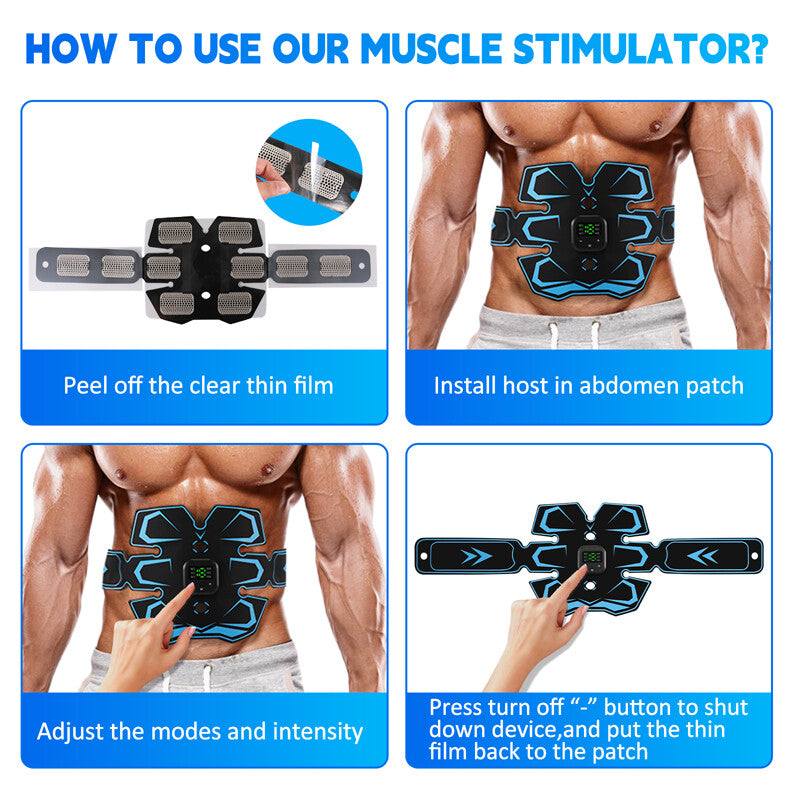 HOW TO USE OUR MUSCLE STIMULATOR?

Peel off the clear thin film

Install host in abdomen patch

Adjust the modes and intensity

Press turn off “-” button to shut down device,and put the thin film back to the patch