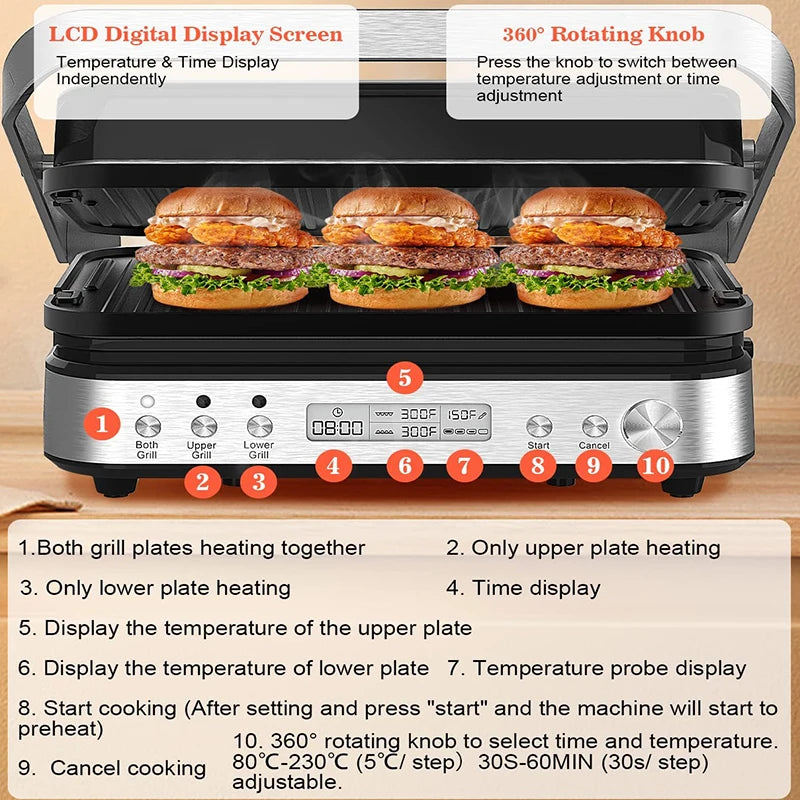 LCD Digital Display Screen
Temperature & Time Display Independently

360° Rotating Knob
Press the knob to switch between temperature adjustment or time adjustment

5

1
Both Grill
Upper Grill
Lower Grill
08:00
300F
300F
150F
Start
Cancel
2 3 4 6 7 8 9 10

1.Both grill plates heating together
2. Only upper plate heating
3. Only lower plate heating
4. Time display
5. Display the temperature of the upper plate
6. Display the temperature of lower plate
7. Temperature probe display
8. Start cooking (After setting and press "start" and the machine will start to preheat)
9. Cancel cooking
10. 360° rotating knob to select time and temperature. 80℃-230℃ (5℃/ step) 30S-60MIN (30s/ step) adjustable.