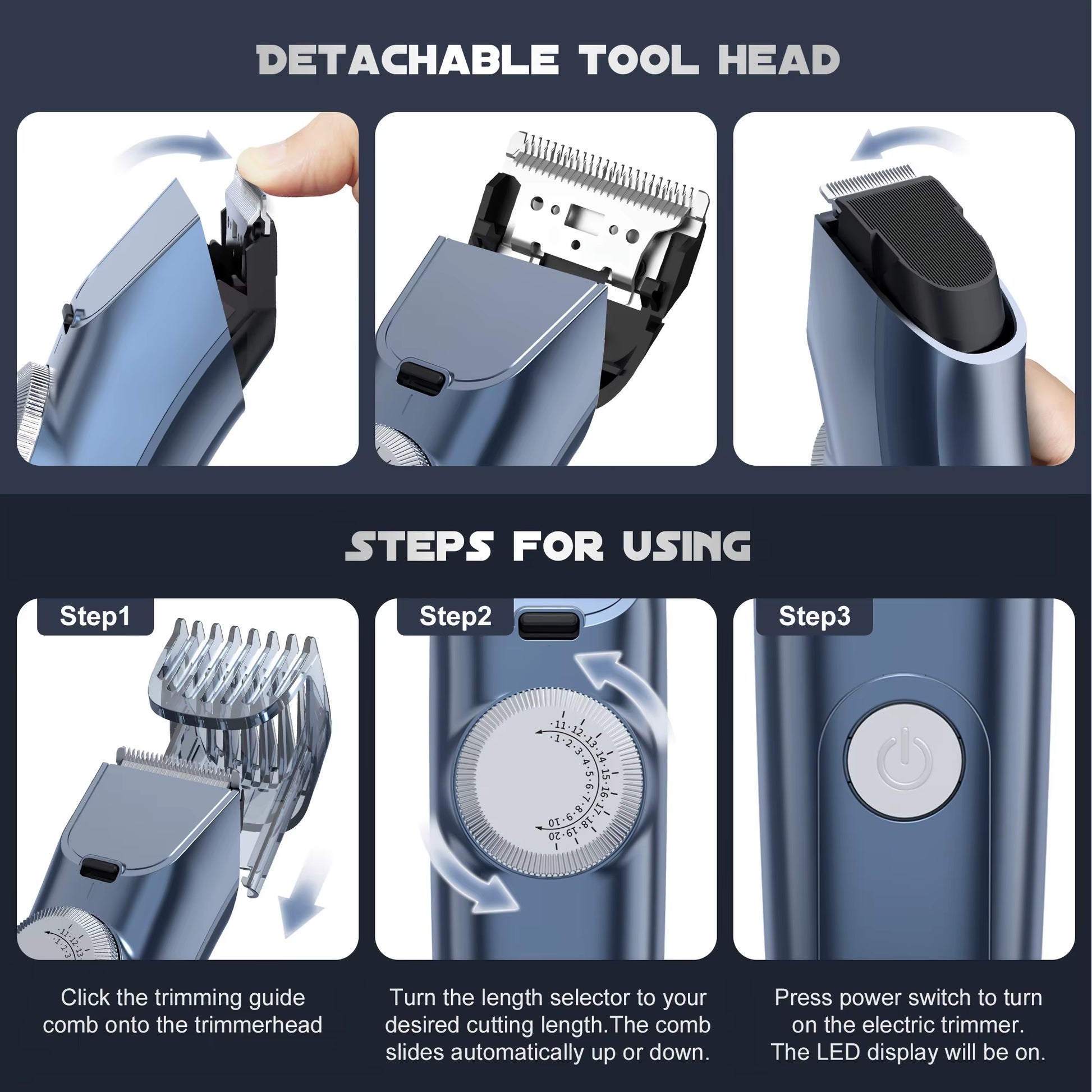 DETACHABLE TOOL HEAD

STEPS FOR USING

Step1

·11·12·13·
·1·2·3

Click the trimming guide comb onto the trimmerhead

Step2

·11·12·13·14·15·16·17·18·19·20
·1·2·3·4·5·6·7·8·9·10

Turn the length selector to your desired cutting length.The comb slides automatically up or down.

Step3

Press power switch to turn on the electric trimmer. The LED display will be on.