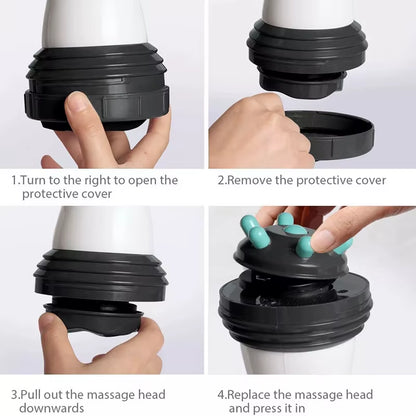 1.Turn to the right to open the protective cover

2.Remove the protective cover

3.Pull out the massage head downwards

4.Replace the massage head and press it in