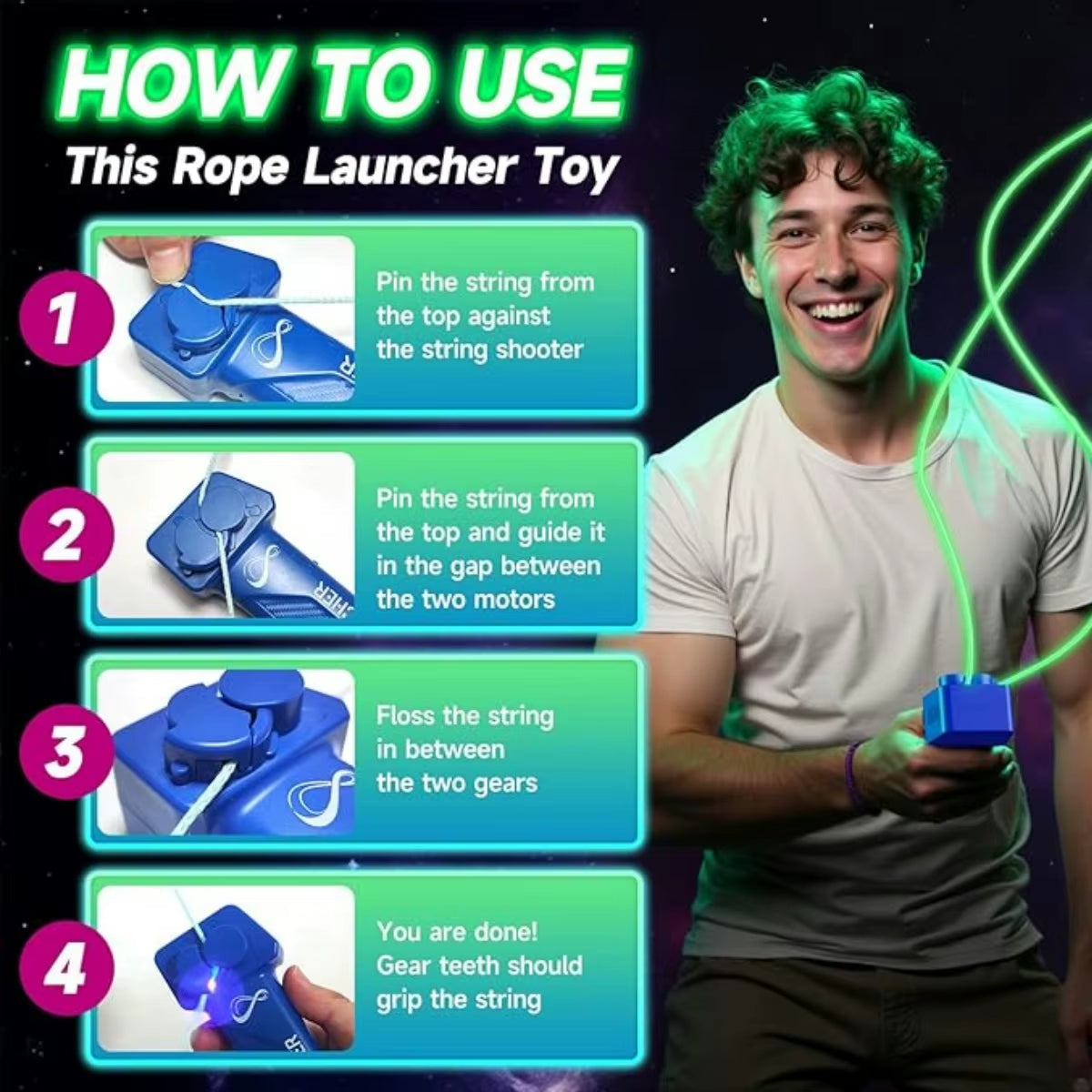 HOW TO USE
This Rope Launcher Toy

1
Pin the string from the top against the string shooter

2
Pin the string from the top and guide it in the gap between the two motors

3
Floss the string in between the two gears

4
You are done! Gear teeth should grip the string