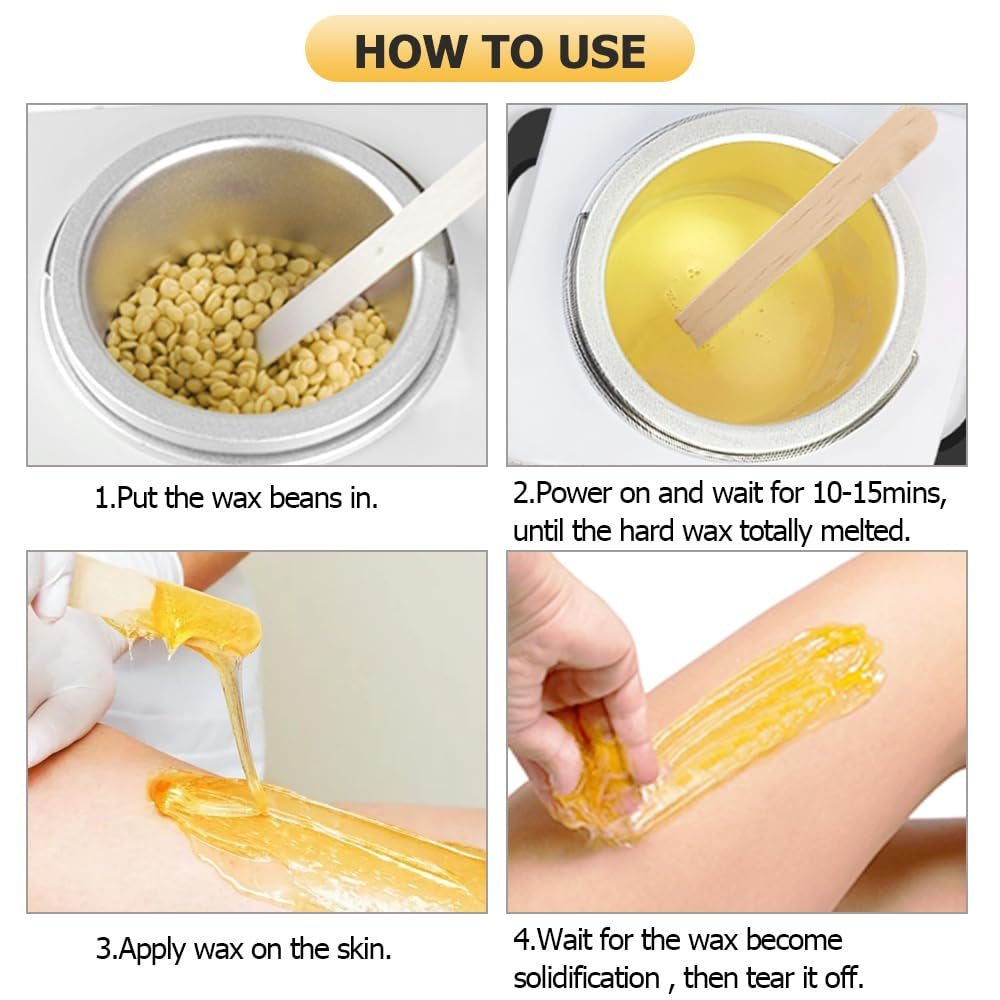 HOW TO USE

1.Put the wax beans in.

2.Power on and wait for 10-15mins, until the hard wax totally melted.

3.Apply wax on the skin.

4.Wait for the wax become solidification , then tear it off.