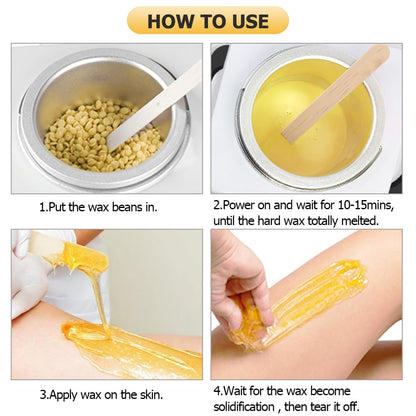 HOW TO USE

1.Put the wax beans in.

2.Power on and wait for 10-15mins, until the hard wax totally melted.

3.Apply wax on the skin.

4.Wait for the wax become solidification , then tear it off.