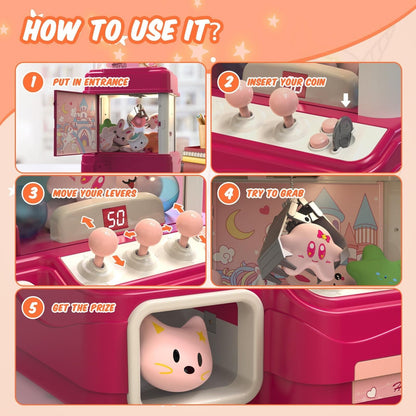 HOW TO USE IT?

1 PUT IN ENTRANCE

2 INSERT YOUR COIN

3 MOVE YOUR LEVERS

50

4 TRY TO GRAB

5 GET THE PRIZE