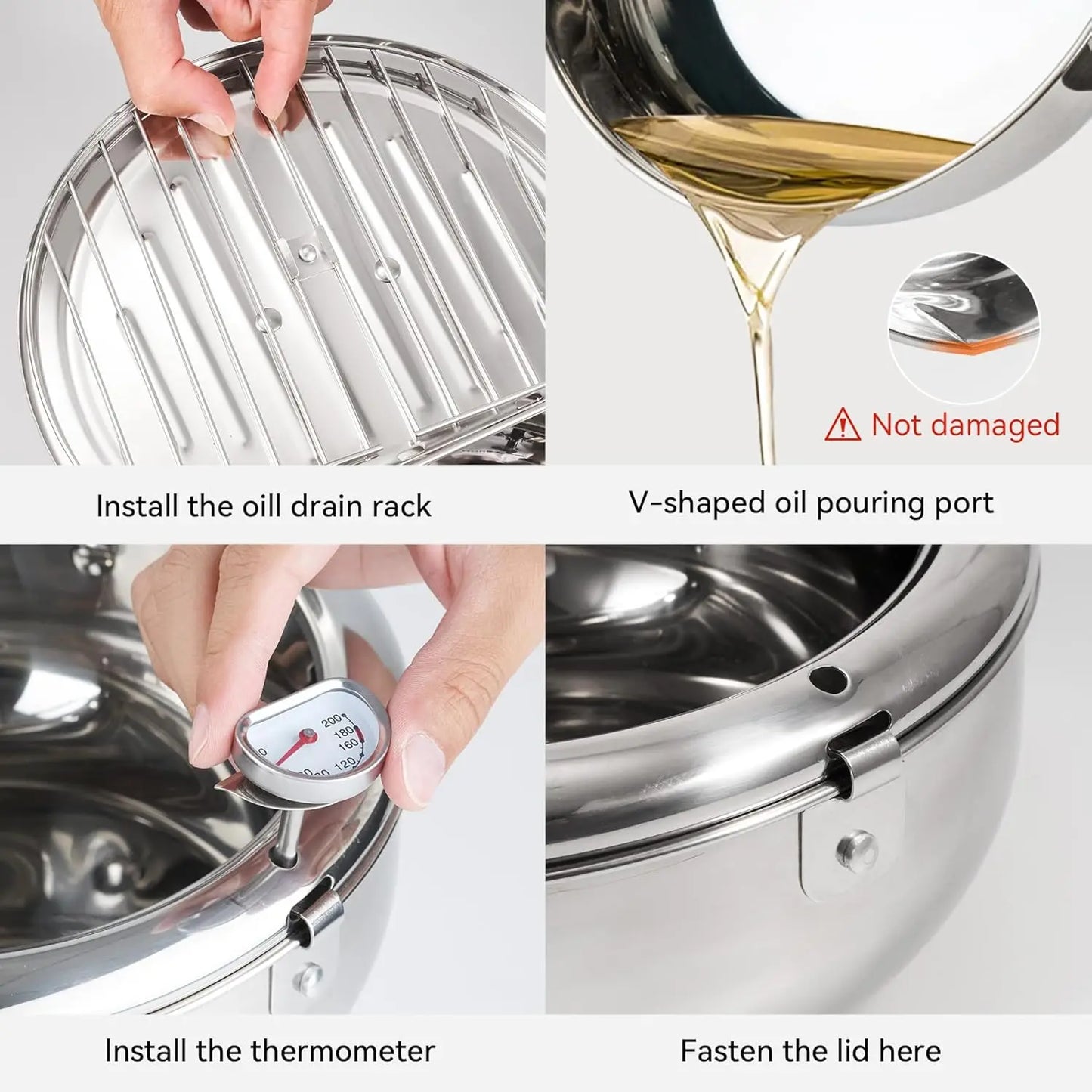 Not damaged

Install the oil drain rack

V-shaped oil pouring port

200
180
160
120

Install the thermometer

Fasten the lid here